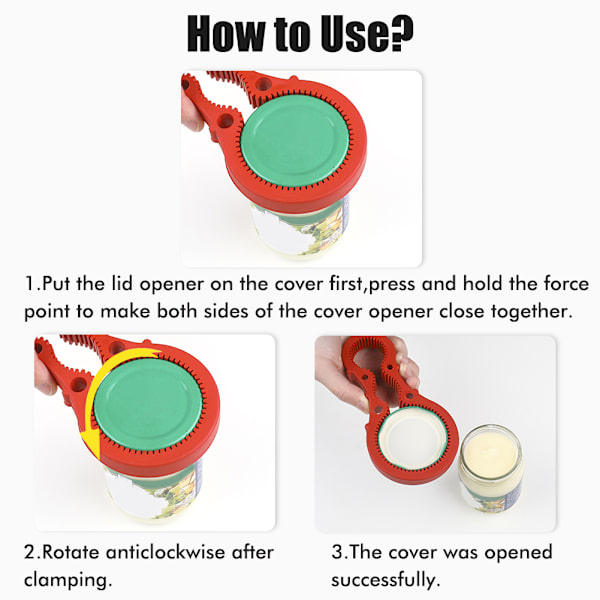 How to Use?

1.Put the lid opener on the cover first,press and hold the force point to make both sides of the cover opener close together.

2.Rotate anticlockwise after clamping.

3.The cover was opened successfully.