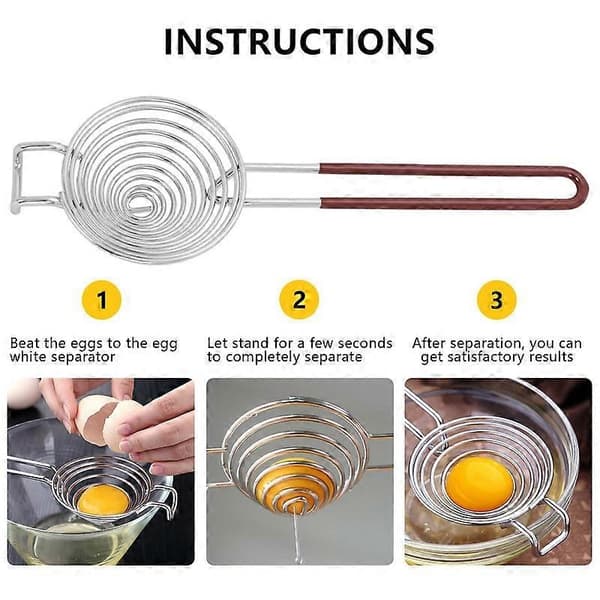 INSTRUCTIONS

1

Beat the eggs to the egg white separator

2

Let stand for a few seconds to completely separate

3

After separation, you can get satisfactory results