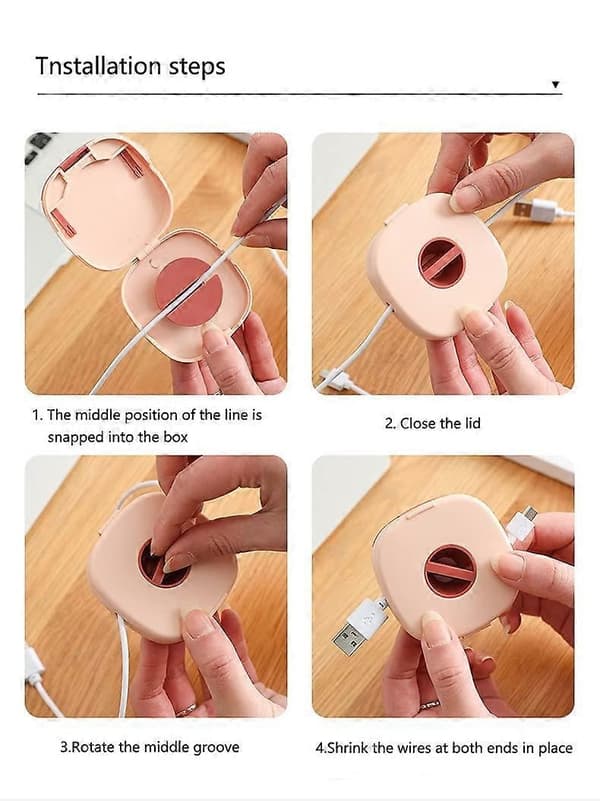 Tnstallation steps

1. The middle position of the line is snapped into the box

2. Close the lid

3.Rotate the middle groove

4.Shrink the wires at both ends in place