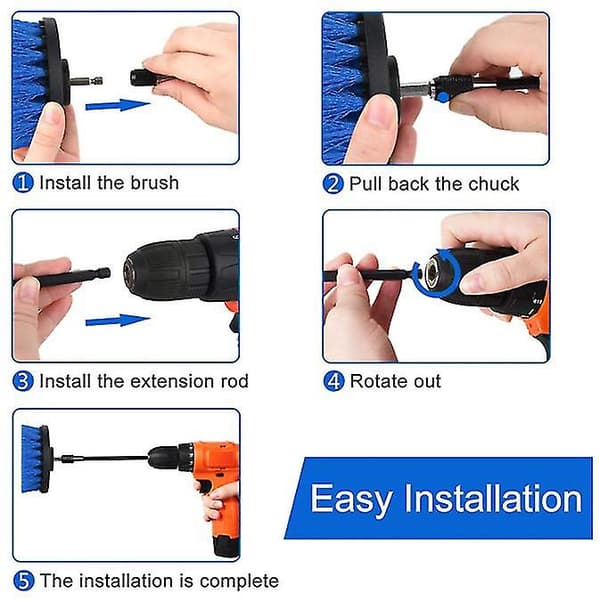 1 Install the brush

2 Pull back the chuck

3 Install the extension rod

4 Rotate out

5 The installation is complete

Easy Installation