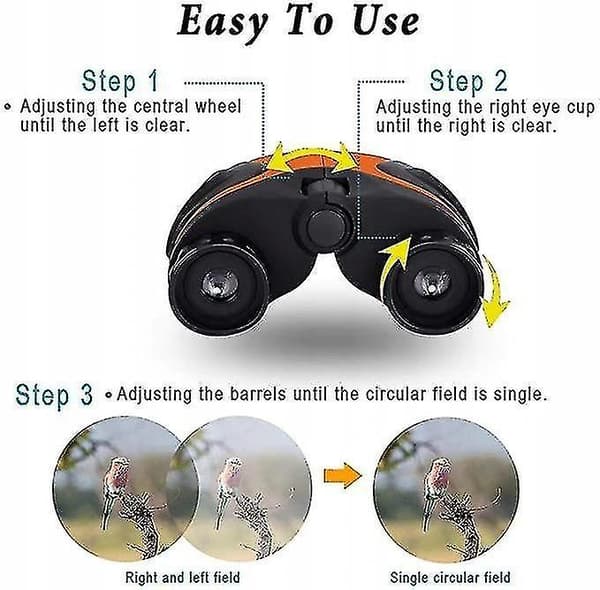 Easy To Use

Step 1
• Adjusting the central wheel until the left is clear.

Step 2
Adjusting the right eye cup until the right is clear.

Step 3 • Adjusting the barrels until the circular field is single.

Right and left field

Single circular field