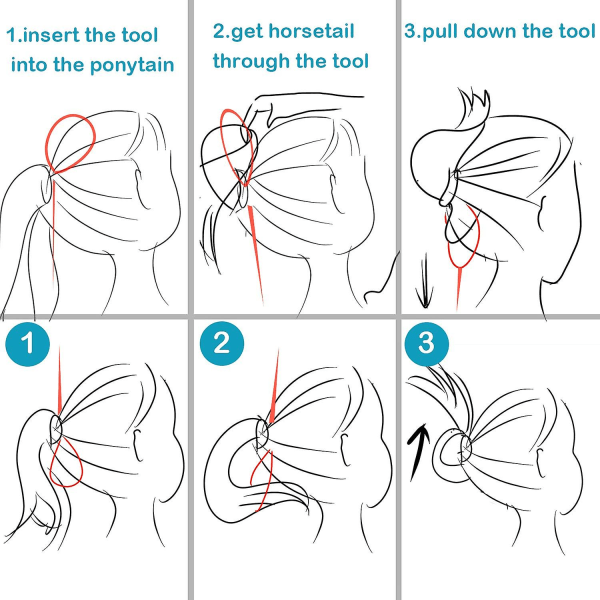 1.insert the tool into the ponytain

2.get horsetail through the tool

3.pull down the tool

1

2

3