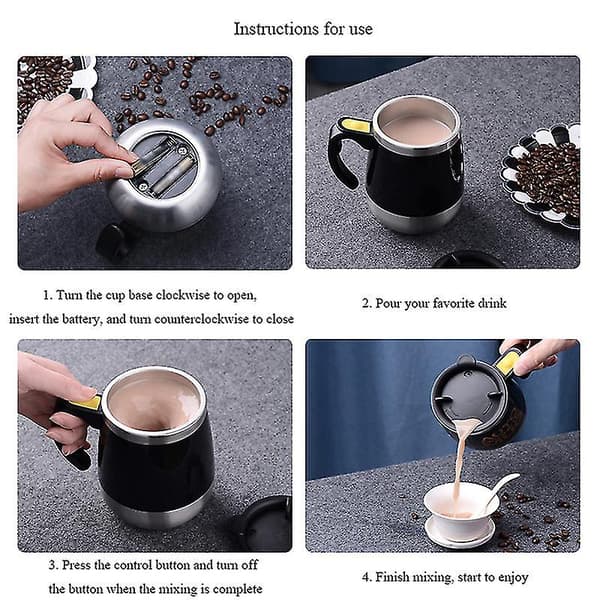 Instructions for use

1. Turn the cup base clockwise to open, insert the battery, and turn counterclockwise to close

2. Pour your favorite drink

3. Press the control button and turn off the button when the mixing is complete

4. Finish mixing, start to enjoy