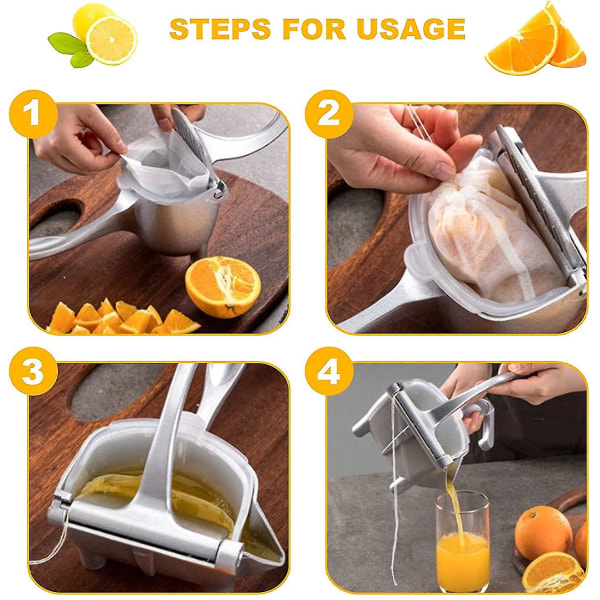 STEPS FOR USAGE

1

2

3

4