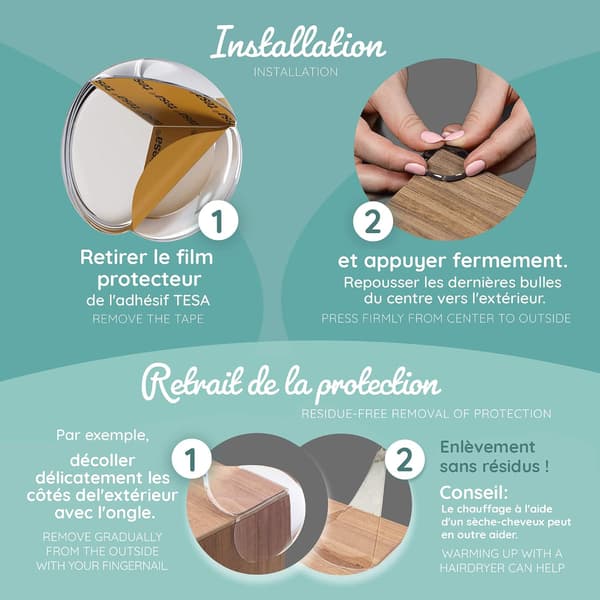 Installation
INSTALLATION

1

Retirer le film protecteur
de l'adhésif TESA
REMOVE THE TAPE

2

et appuyer fermement.
Repousser les dernières bulles du centre vers l'extérieur.
PRESS FIRMLY FROM CENTER TO OUTSIDE

Retrait de la protection
RESIDUE-FREE REMOVAL OF PROTECTION

Par exemple,
décoller délicatement les côtés del'extérieur avec l'ongle.
REMOVE GRADUALLY FROM THE OUTSIDE WITH YOUR FINGERNAIL

1

2

Enlèvement sans résidus !

Conseil:
Le chauffage à l'aide d'un sèche-cheveux peut en outre aider.
WARMING UP WITH A HAIRDRYER CAN HELP