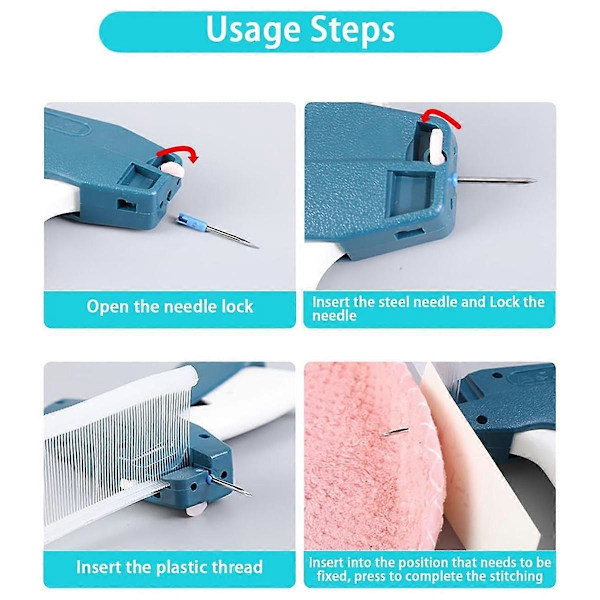 Usage Steps

Open the needle lock

Insert the steel needle and Lock the needle

Insert the plastic thread

Insert into the position that needs to be fixed, press to complete the stitching