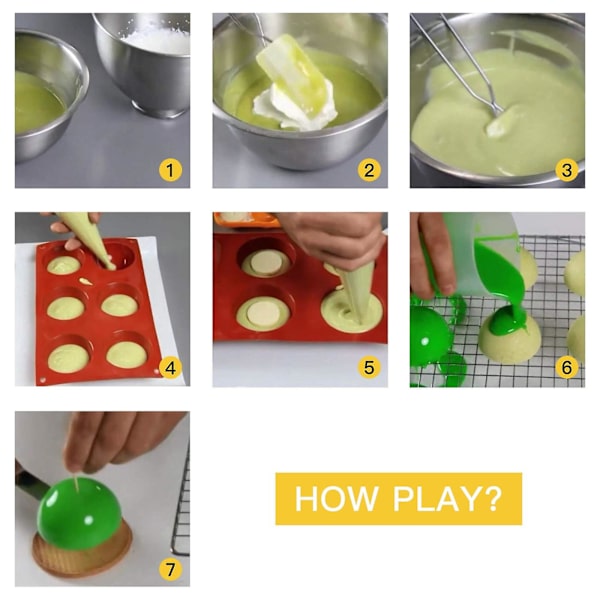 1

2

3

4

5

6

7

HOW PLAY?