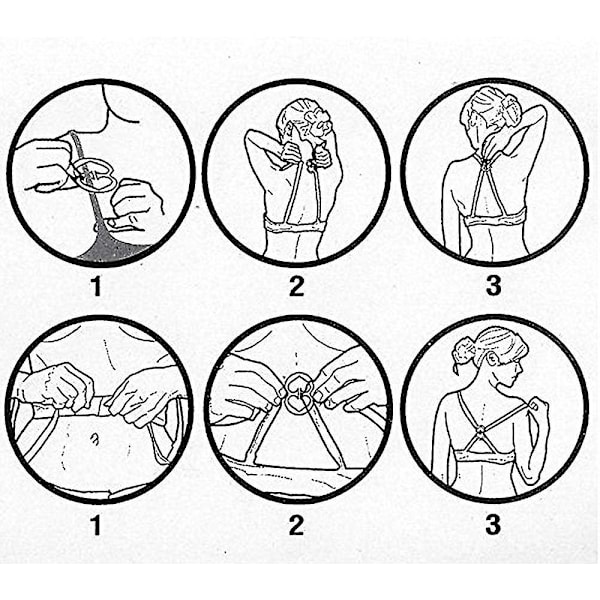 1

2

3

1

2

3