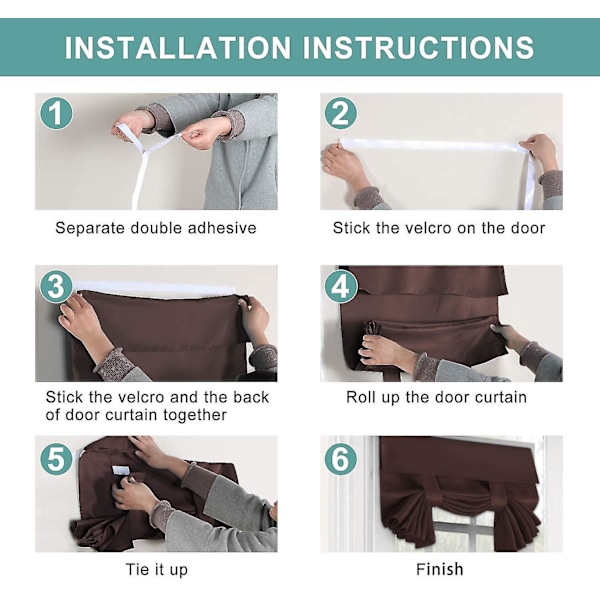 INSTALLATION INSTRUCTIONS

1

Separate double adhesive

2

Stick the velcro on the door

3

Stick the velcro and the back of door curtain together

4

Roll up the door curtain

5

Tie it up

6

Finish