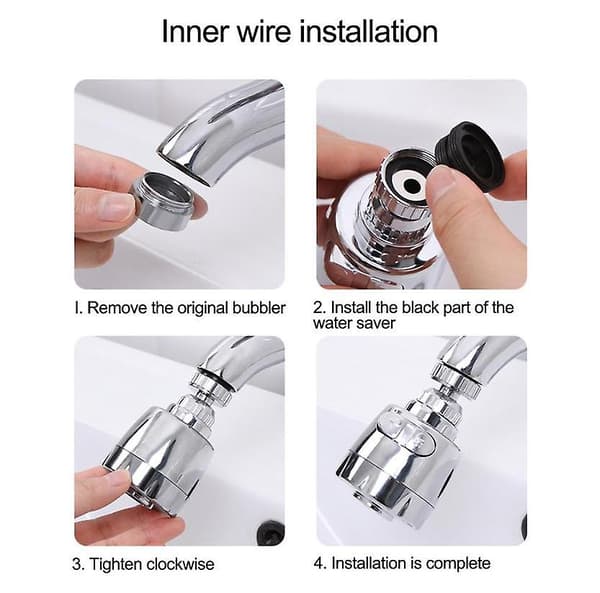 Inner wire installation

I. Remove the original bubbler

2. Install the black part of the water saver

3. Tighten clockwise

4. Installation is complete