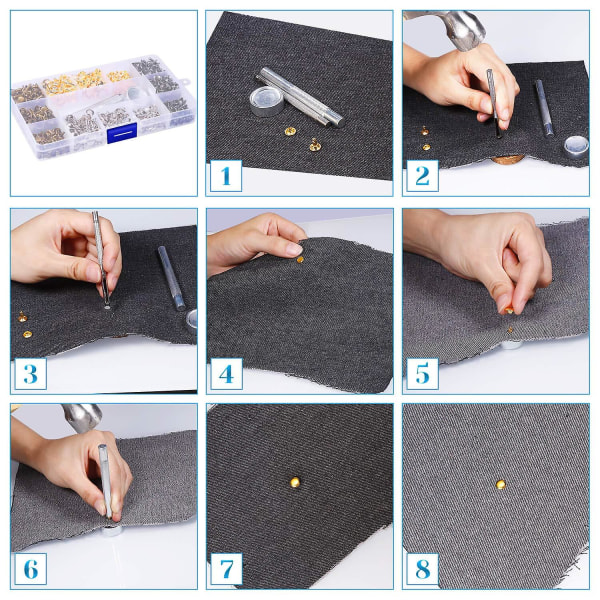 1
2
3
4
5
6
7
8