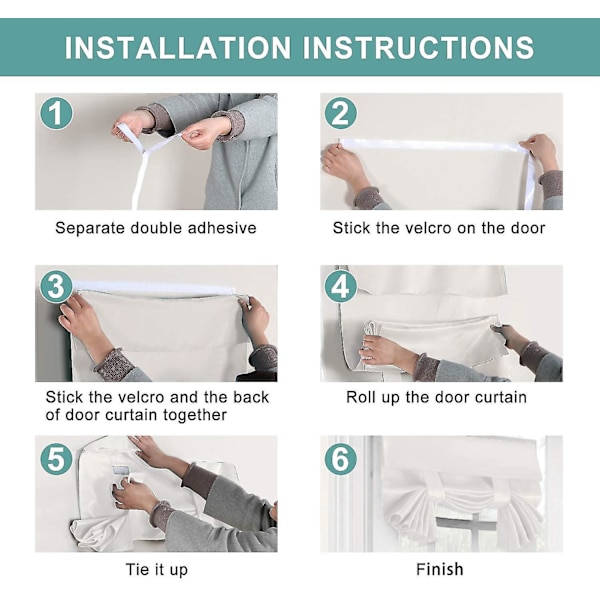 INSTALLATION INSTRUCTIONS

1

Separate double adhesive

2

Stick the velcro on the door

3

Stick the velcro and the back of door curtain together

4

Roll up the door curtain

5

Tie it up

6

Finish