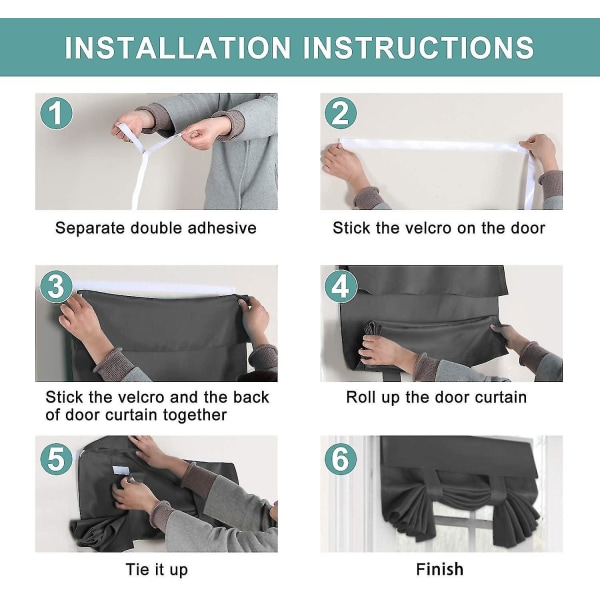 INSTALLATION INSTRUCTIONS

1

Separate double adhesive

2

Stick the velcro on the door

3

Stick the velcro and the back of door curtain together

4

Roll up the door curtain

5

Tie it up

6

Finish