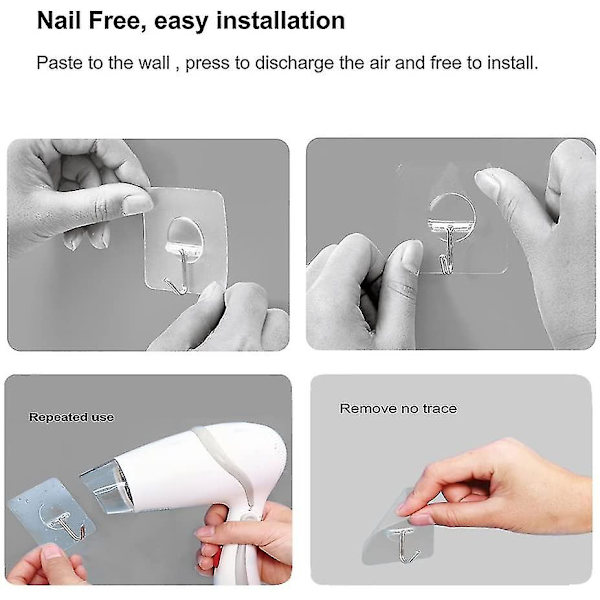 Nail Free, easy installation

Paste to the wall , press to discharge the air and free to install.

Repeated use

Remove no trace