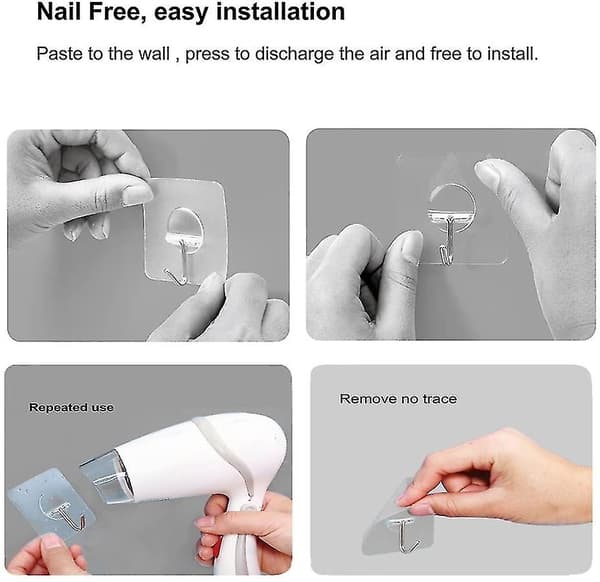 Nail Free, easy installation

Paste to the wall , press to discharge the air and free to install.

Repeated use

Remove no trace