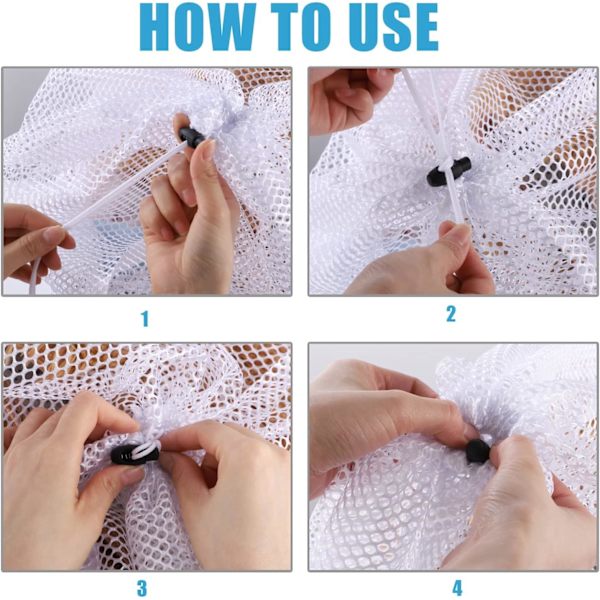 HOW TO USE

1

2

3

4