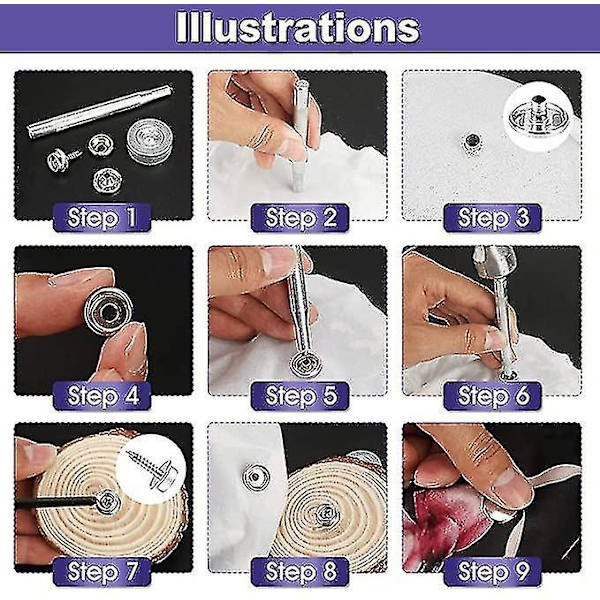 Illustrations

Step 1

Step 2

Step 3

Step 4

Step 5

Step 6

Step 7

Step 8

Step 9