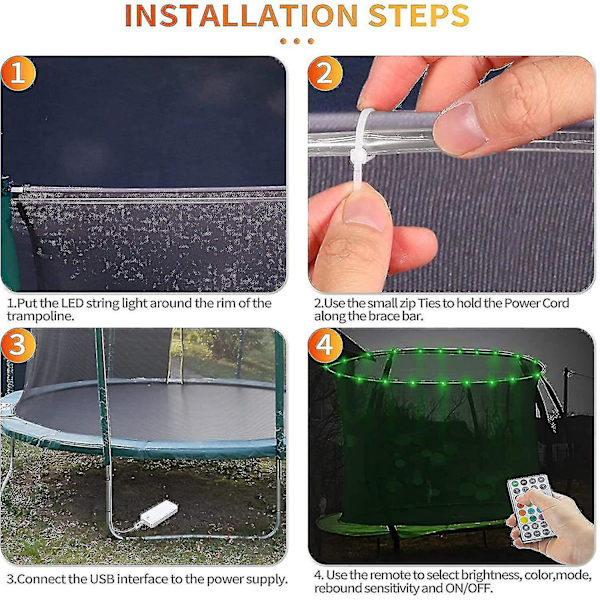 INSTALLATION STEPS

1

1.Put the LED string light around the rim of the trampoline.

2

2.Use the small zip Ties to hold the Power Cord along the brace bar.

3

3.Connect the USB interface to the power supply.

4

4. Use the remote to select brightness, color,mode, rebound sensitivity and ON/OFF.