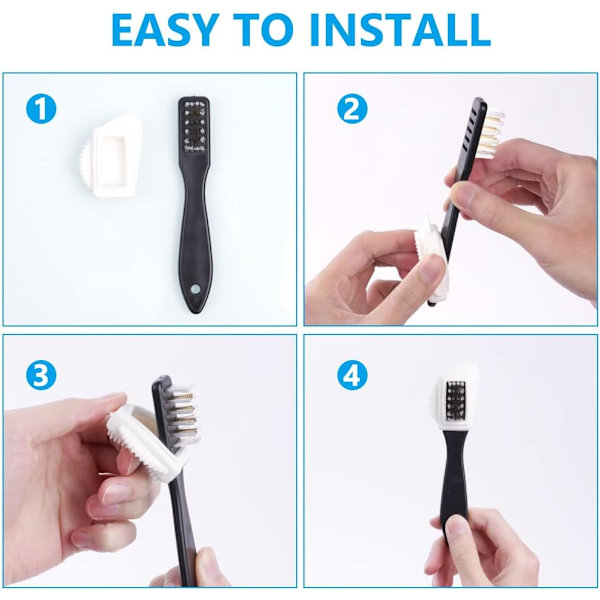 EASY TO INSTALL

1

2

3

4