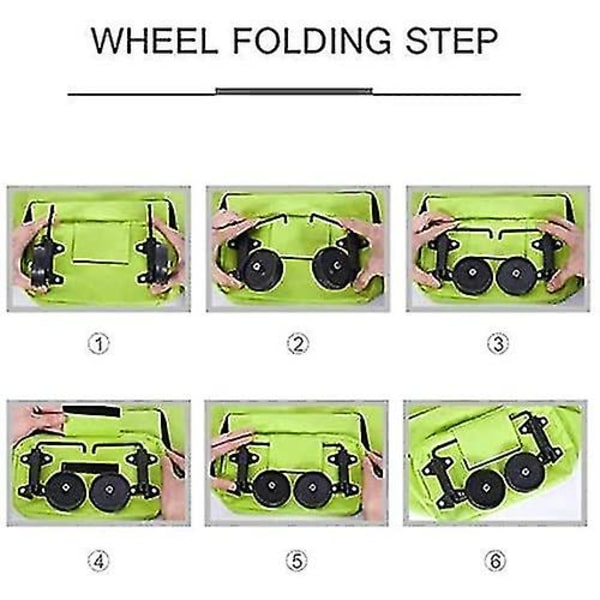 WHEEL FOLDING STEP

①

②

③

④

⑤

⑥