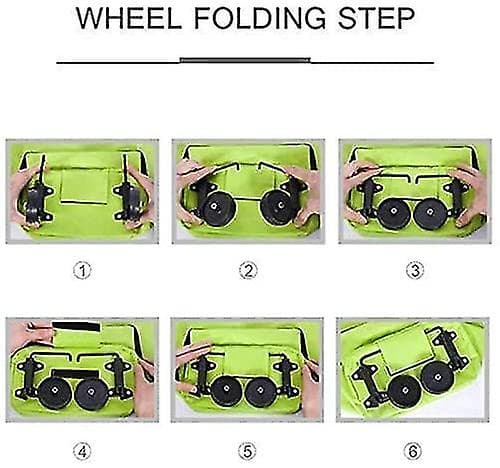 WHEEL FOLDING STEP

①

②

③

④

⑤

⑥