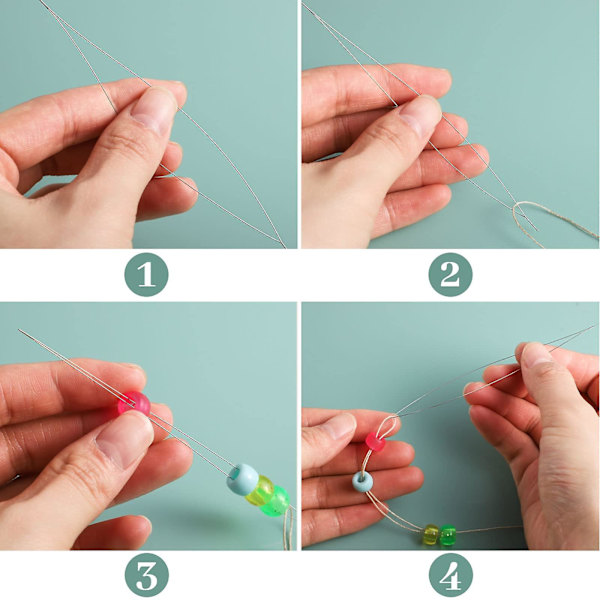 1

2

3

4