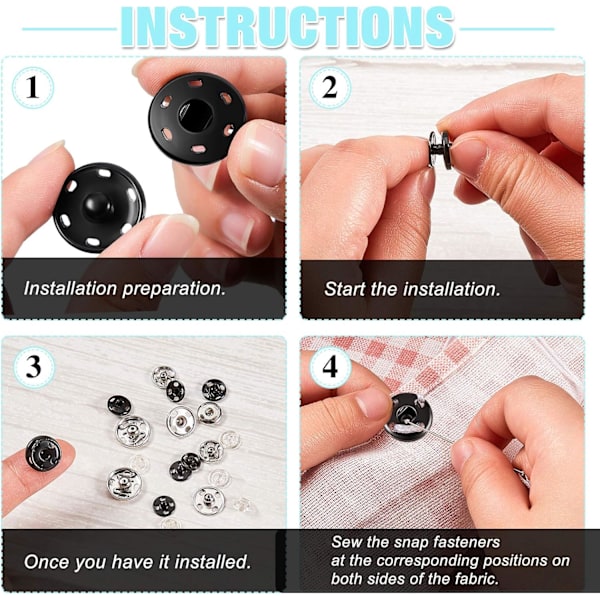 INSTRUCTIONS

1

Installation preparation.

2

Start the installation.

3

Once you have it installed.

4

Sew the snap fasteners at the corresponding positions on both sides of the fabric.