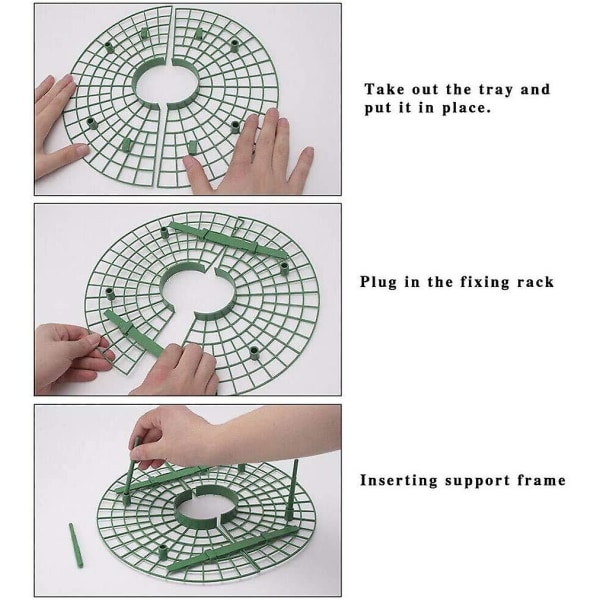 Take out the tray and put it in place.

Plug in the fixing rack

Inserting support frame