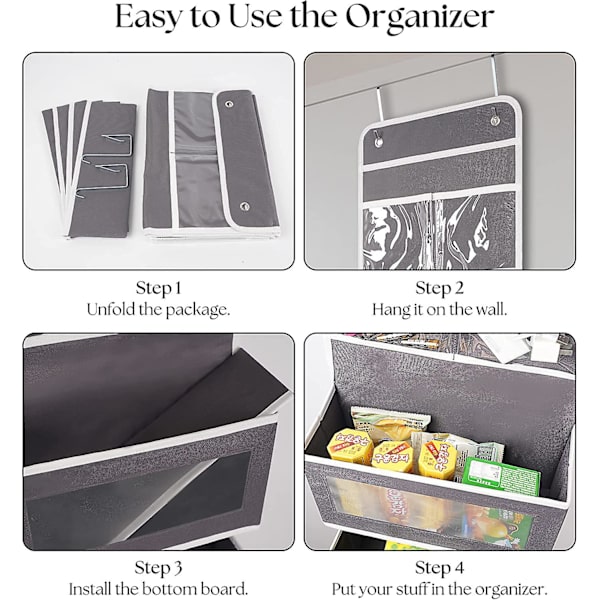 Easy to Use the Organizer

Step 1
Unfold the package.

Step 2
Hang it on the wall.

Step 3
Install the bottom board.

Step 4
Put your stuff in the organizer.