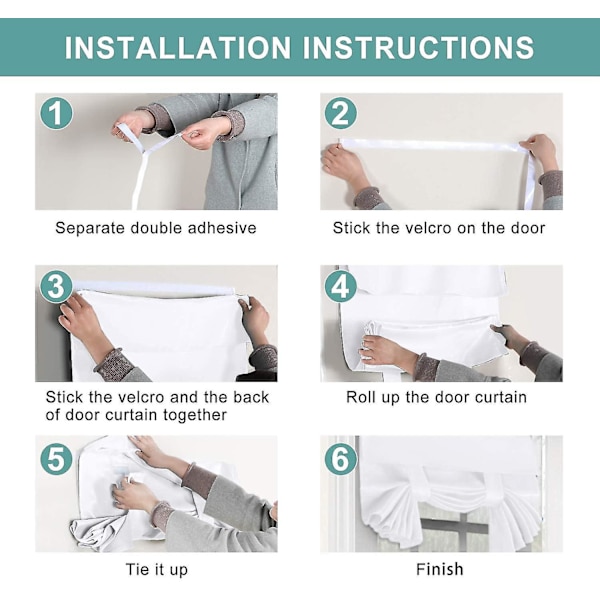 INSTALLATION INSTRUCTIONS

1

Separate double adhesive

2

Stick the velcro on the door

3

Stick the velcro and the back of door curtain together

4

Roll up the door curtain

5

Tie it up

6

Finish