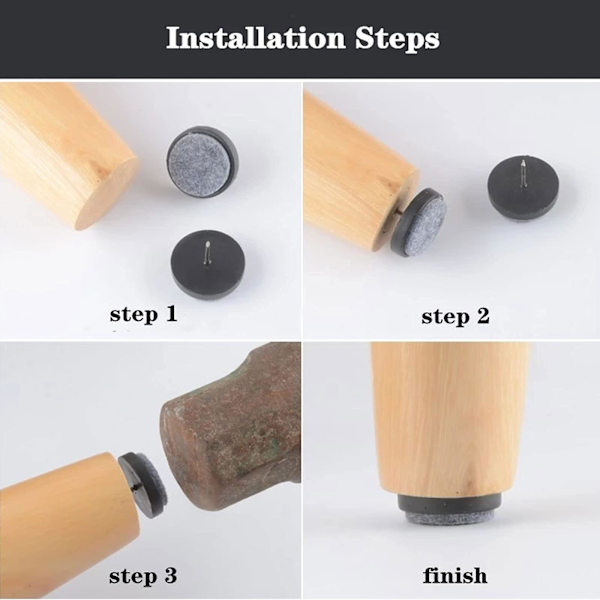 Installation Steps

step 1

step 2

step 3

finish