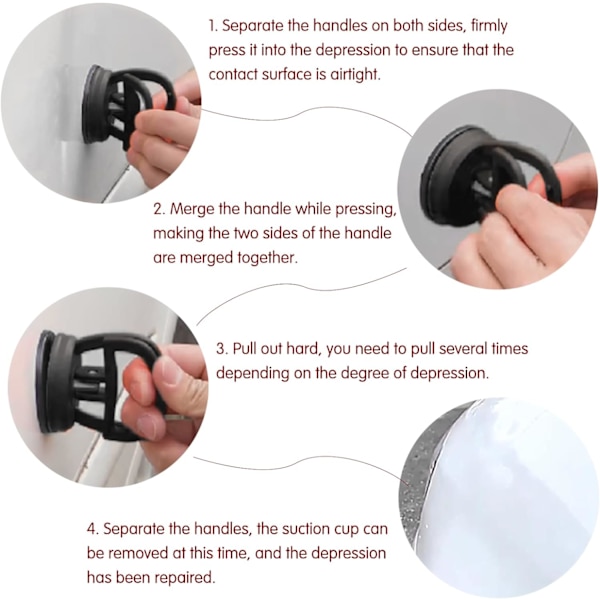 1. Separate the handles on both sides, firmly press it into the depression to ensure that the contact surface is airtight.

2. Merge the handle while pressing, making the two sides of the handle are merged together.

3. Pull out hard, you need to pull several times depending on the degree of depression.

4. Separate the handles, the suction cup can be removed at this time, and the depression has been repaired.