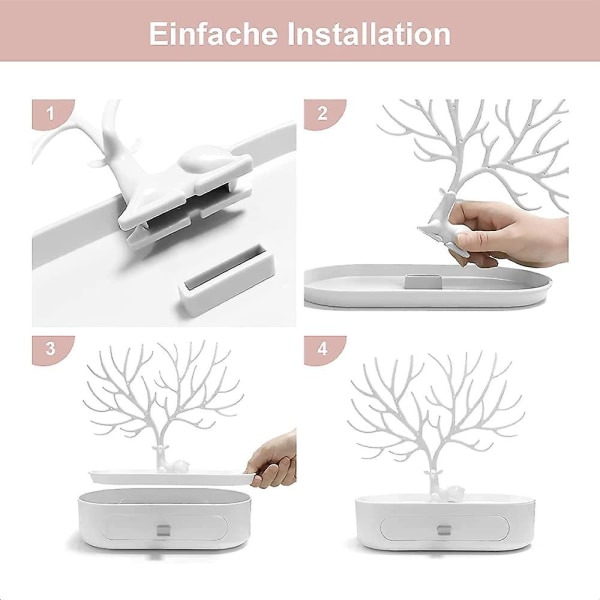 Einfache Installation

1

2

3

4