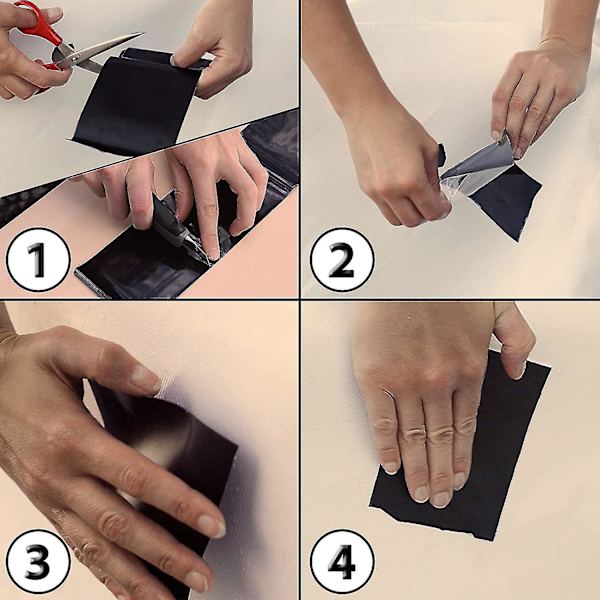 1

2

3

4