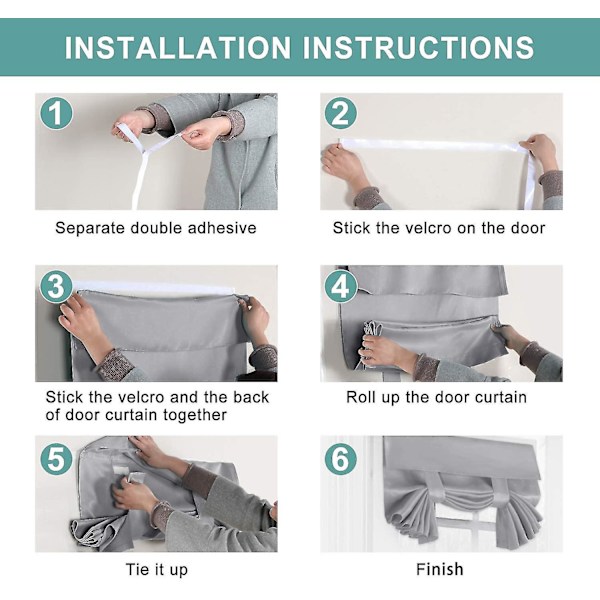 INSTALLATION INSTRUCTIONS

1

Separate double adhesive

2

Stick the velcro on the door

3

Stick the velcro and the back of door curtain together

4

Roll up the door curtain

5

Tie it up

6

Finish