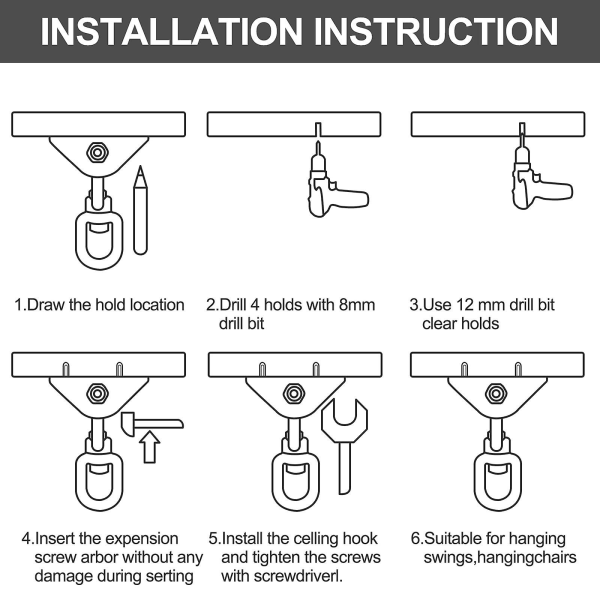 INSTALLATION INSTRUCTION

1.Draw the hold location

2.Drill 4 holds with 8mm drill bit

3.Use 12 mm drill bit clear holds

4.Insert the expension screw arbor without any damage during serting

5.Install the celling hook and tighten the screws with screwdriverl.

6.Suitable for hanging swings,hangingchairs