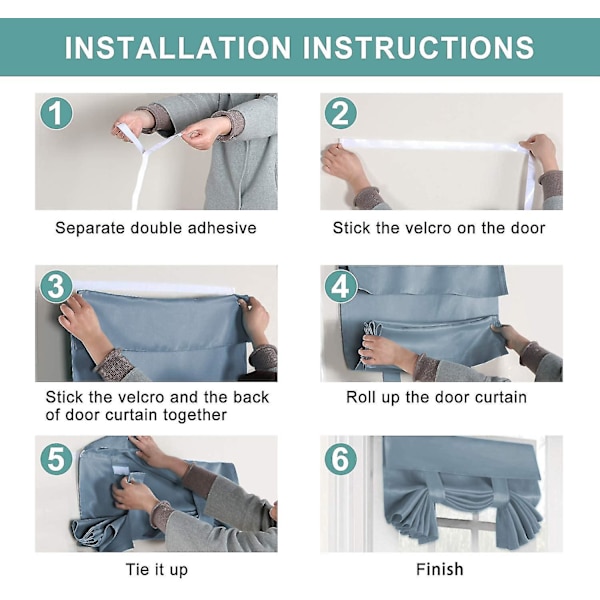 INSTALLATION INSTRUCTIONS

1

Separate double adhesive

2

Stick the velcro on the door

3

Stick the velcro and the back of door curtain together

4

Roll up the door curtain

5

Tie it up

6

Finish