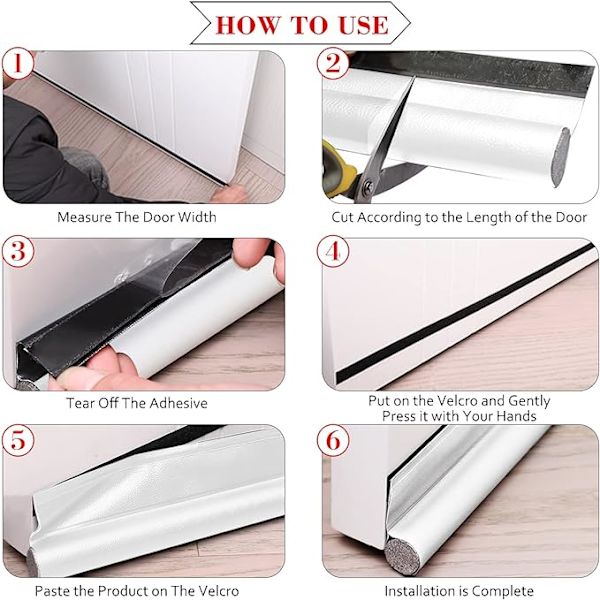 HOW TO USE

1

Measure The Door Width

2

Cut According to the Length of the Door

3

Tear Off The Adhesive

4

Put on the Velcro and Gently Press it with Your Hands

5

Paste the Product on The Velcro

6

Installation is Complete