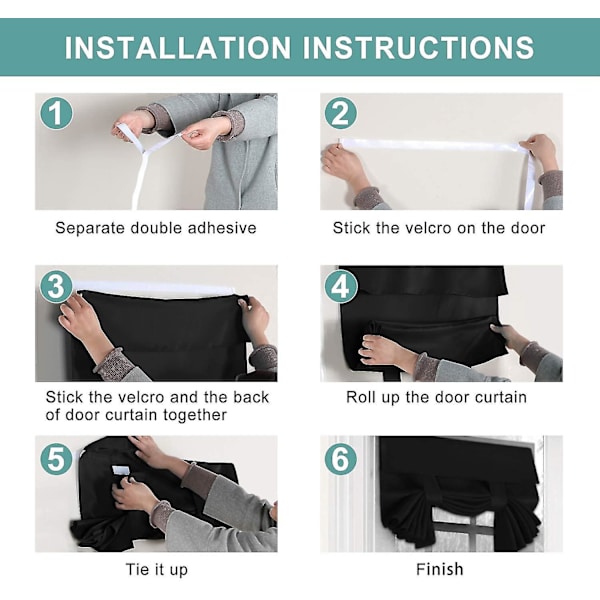 INSTALLATION INSTRUCTIONS

1

Separate double adhesive

2

Stick the velcro on the door

3

Stick the velcro and the back of door curtain together

4

Roll up the door curtain

5

Tie it up

6

Finish