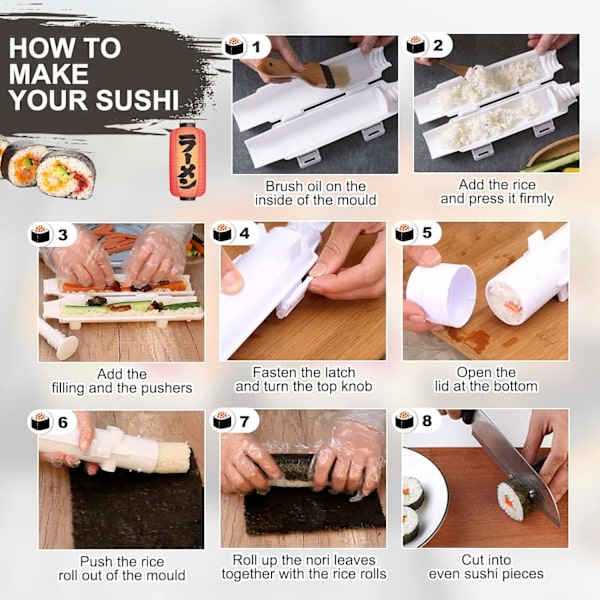 HOW TO MAKE YOUR SUSHI

ラーメン

1
Brush oil on the inside of the mould

2
Add the rice and press it firmly

3
Add the filling and the pushers

4
Fasten the latch and turn the top knob

5
Open the lid at the bottom

6
Push the rice roll out of the mould

7
Roll up the nori leaves together with the rice rolls

8
Cut into even sushi pieces