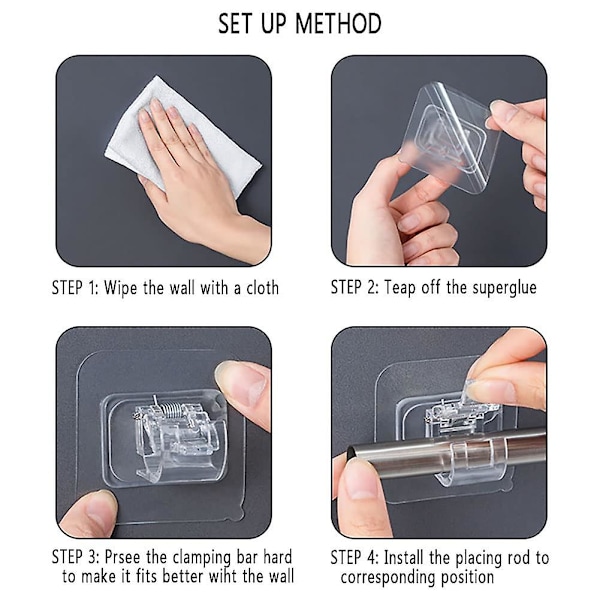 SET UP METHOD

STEP 1: Wipe the wall with a cloth

STEP 2: Teap off the superglue

STEP 3: Prsee the clamping bar hard to make it fits better wiht the wall

STEP 4: Install the placing rod to corresponding position