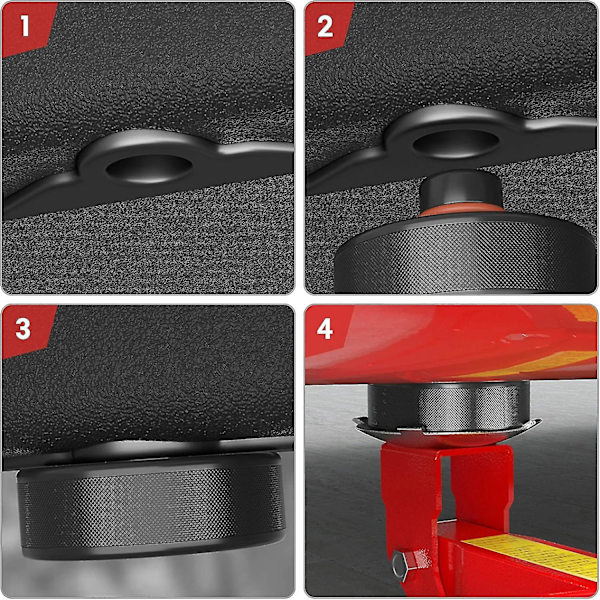 1

2

3

4