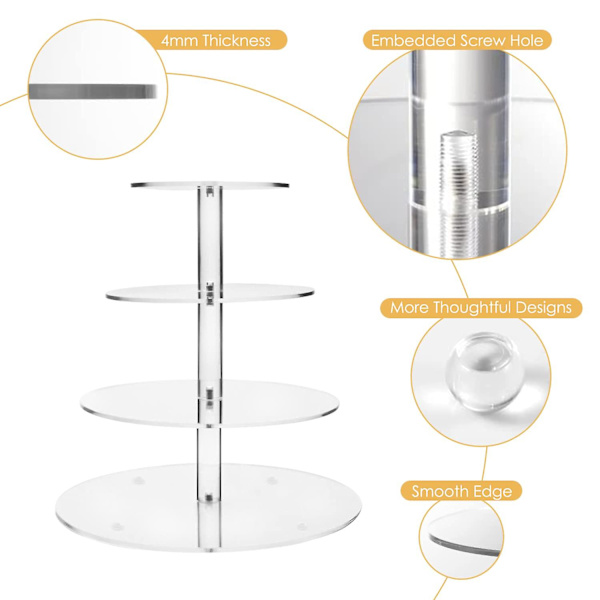 4mm Thickness

Embedded Screw Hole

More Thoughtful Designs

Smooth Edge