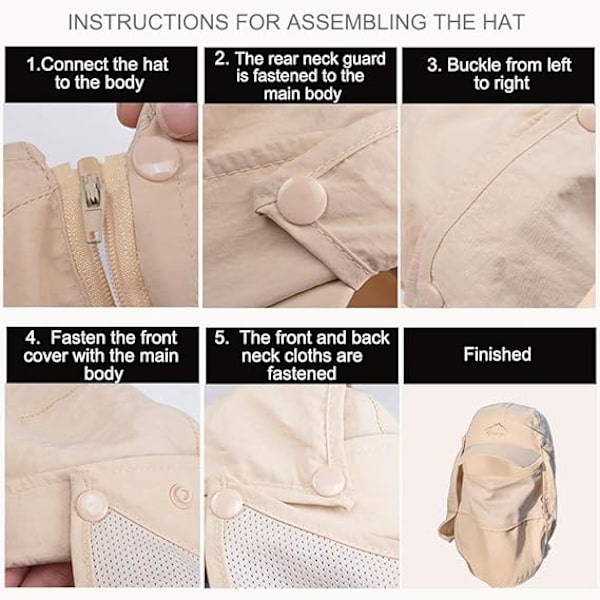 INSTRUCTIONS FOR ASSEMBLING THE HAT

1.Connect the hat to the body

2. The rear neck guard is fastened to the main body

3. Buckle from left to right

4. Fasten the front cover with the main body

5. The front and back neck cloths are fastened

Finished