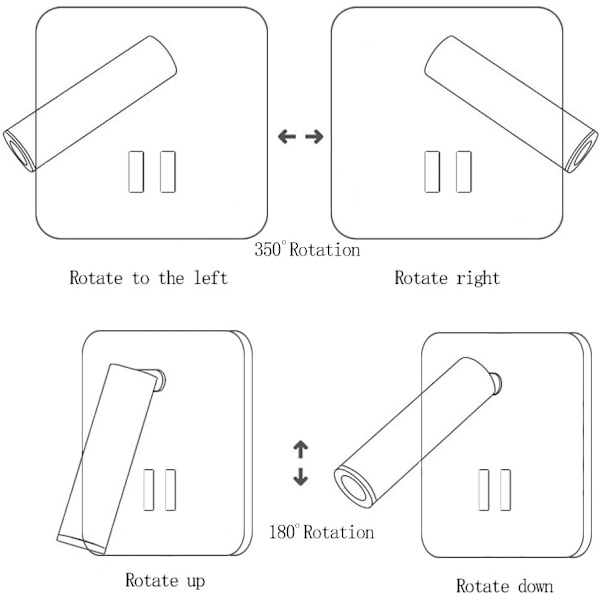 350° Rotation

Rotate to the left

Rotate right

180° Rotation

Rotate up

Rotate down