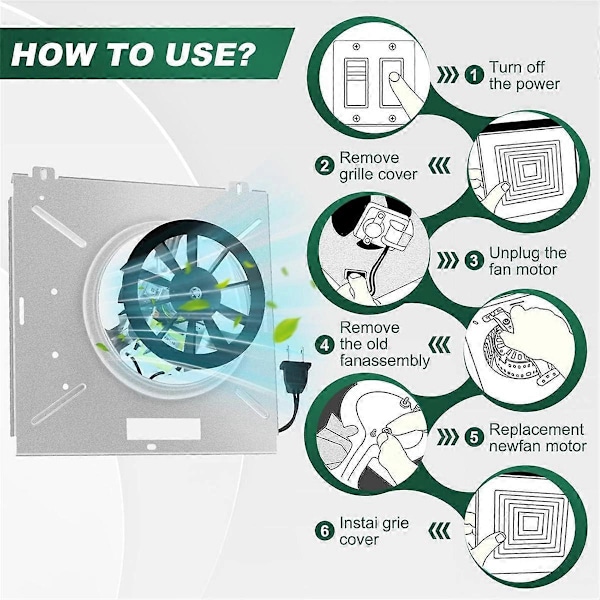 HOW TO USE?

1 Turn off the power

2 Remove grille cover

3 Unplug the fan motor

4 Remove the old fanassembly

5 Replacement newfan motor

6 Instai grie cover