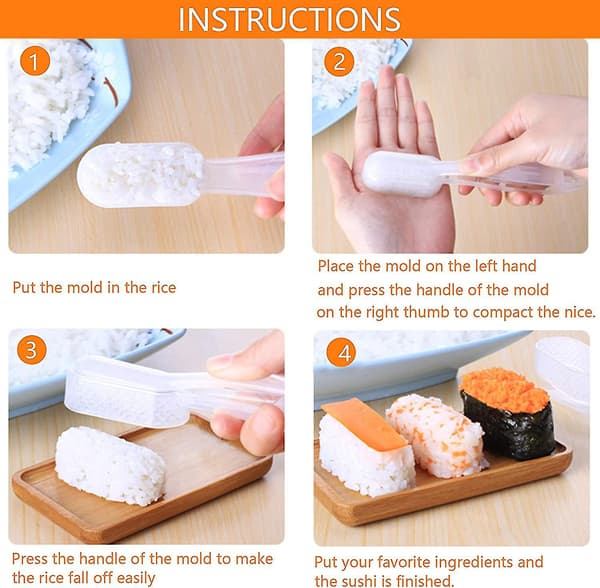 INSTRUCTIONS

1

Put the mold in the rice

2

Place the mold on the left hand and press the handle of the mold on the right thumb to compact the nice.

3

Press the handle of the mold to make the rice fall off easily

4

Put your favorite ingredients and the sushi is finished.