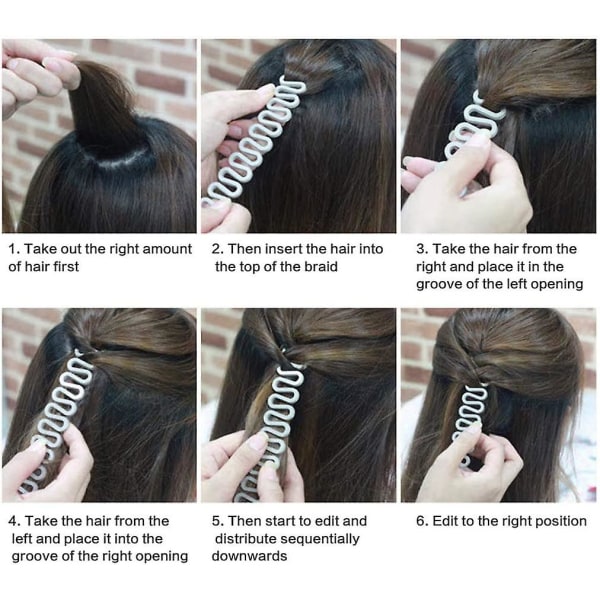 1. Take out the right amount of hair first

2. Then insert the hair into the top of the braid

3. Take the hair from the right and place it in the groove of the left opening

4. Take the hair from the left and place it into the groove of the right opening

5. Then start to edit and distribute sequentially downwards

6. Edit to the right position