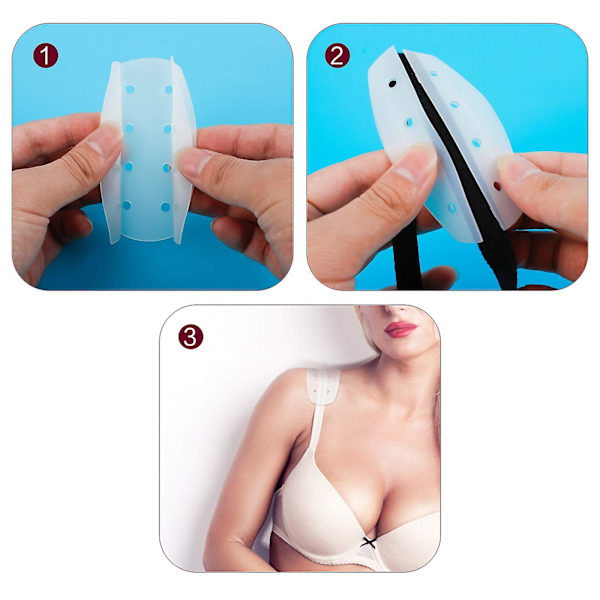 1

2

3