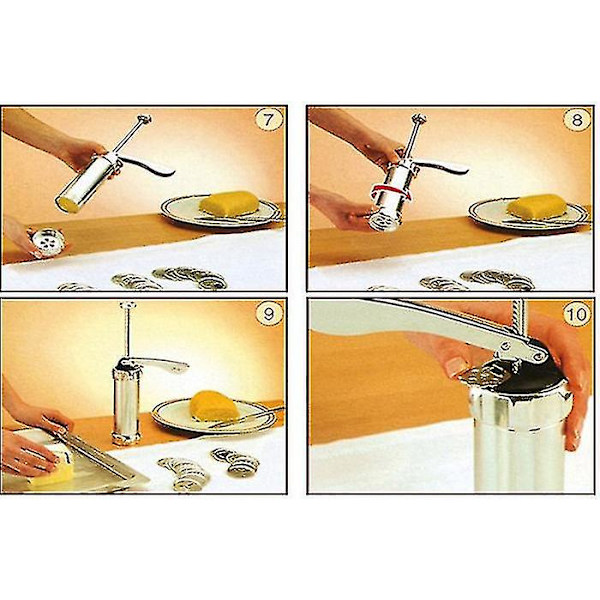 7

8

9

10